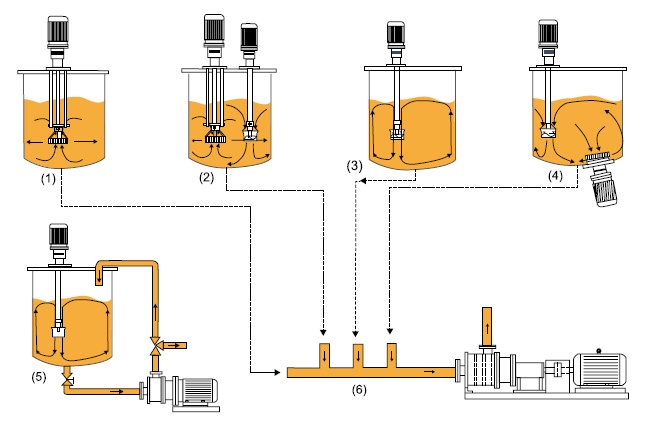 (1)

(2)

(3)

(4)

(5)

(6)